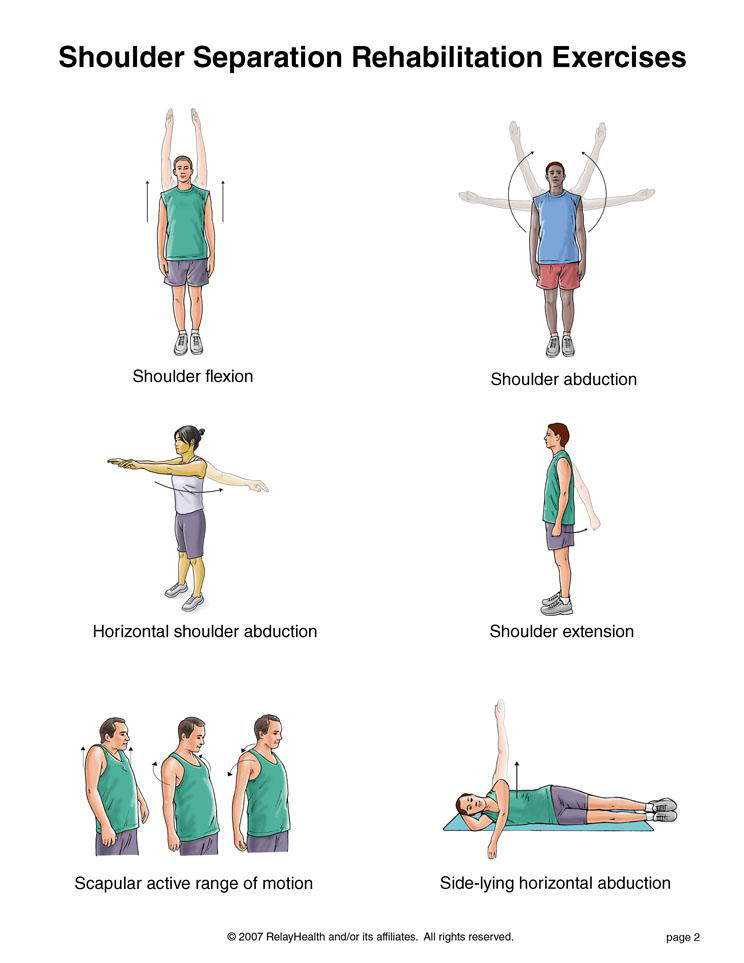 Shoulder Separation Rehabilitation Exercises

Shoulder flexion

Shoulder abduction

Horizontal shoulder abduction

Shoulder extension

Scapular active range of motion

Side-lying horizontal abduction

© 2007 RelayHealth and/or its affiliates. All rights reserved.

page 2