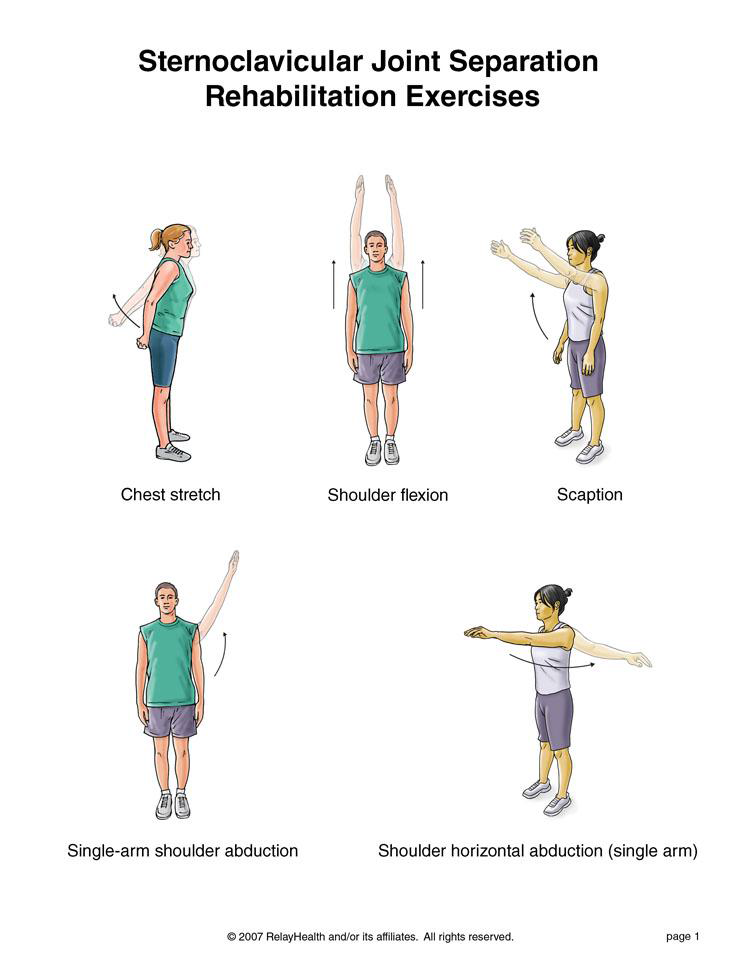 Sternoclavicular Joint Separation
Rehabilitation Exercises

Chest stretch

Shoulder flexion

Scaption

Single-arm shoulder abduction

Shoulder horizontal abduction (single arm)

© 2007 RelayHealth and/or its affiliates. All rights reserved.

page 1