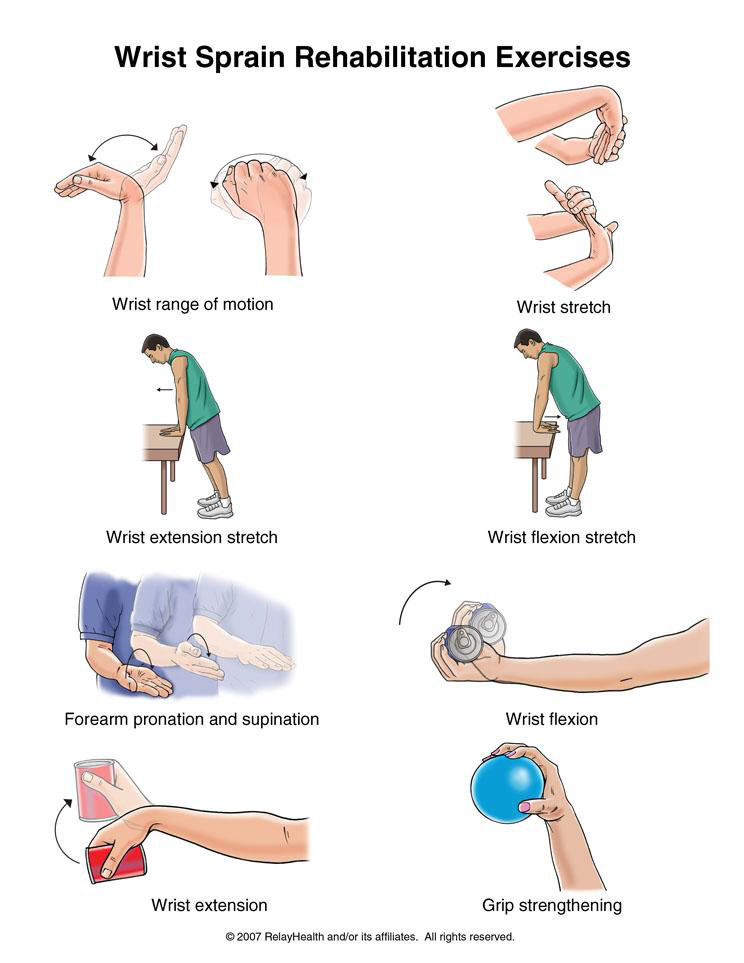 Wrist Sprain Rehabilitation Exercises

Wrist range of motion

Wrist stretch

Wrist extension stretch

Wrist flexion stretch

Forearm pronation and supination

Wrist flexion

Wrist extension

Grip strengthening

© 2007 RelayHealth and/or its affiliates. All rights reserved.