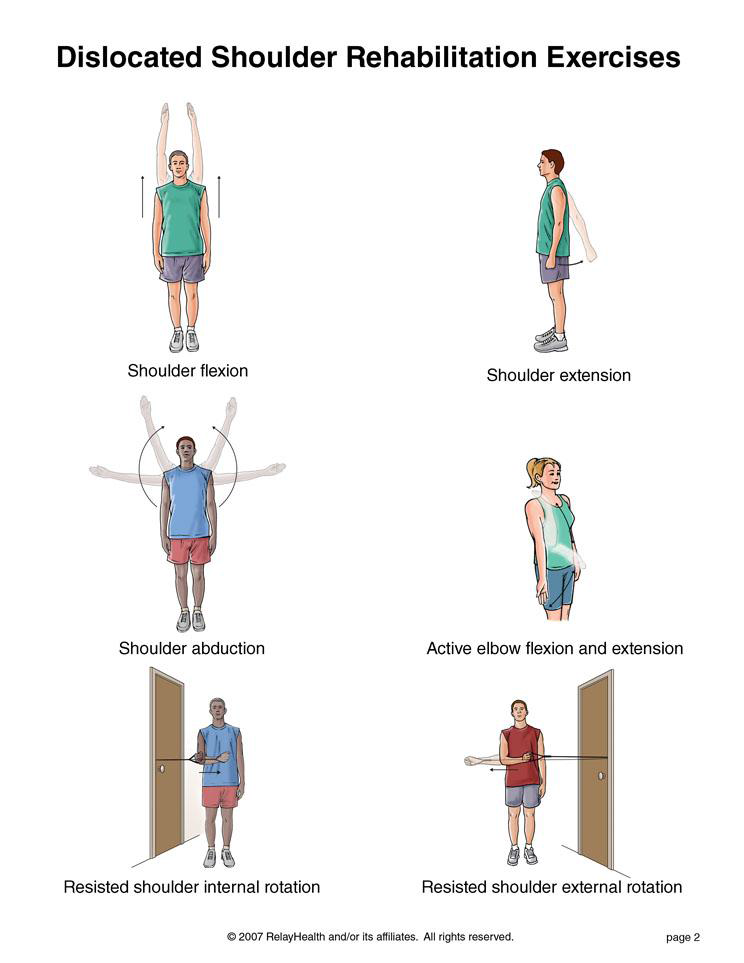 Dislocated Shoulder Rehabilitation Exercises

Shoulder flexion

Shoulder extension

Shoulder abduction

Active elbow flexion and extension

Resisted shoulder internal rotation

Resisted shoulder external rotation

© 2007 RelayHealth and/or its affiliates. All rights reserved.

page 2