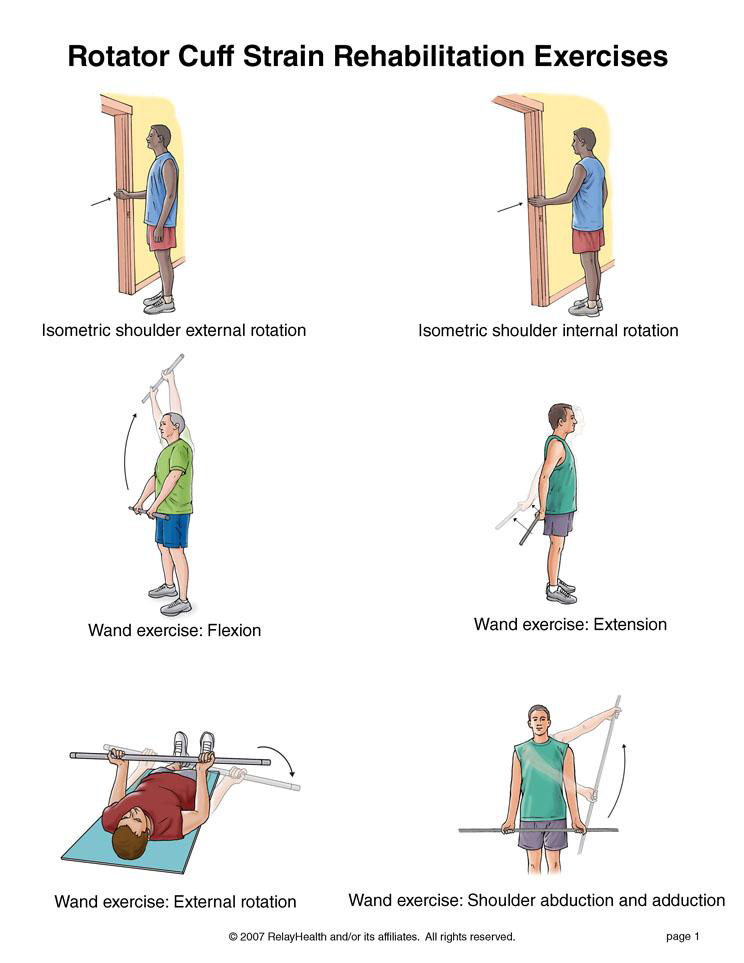 Rotator Cuff Strain Rehabilitation Exercises

Isometric shoulder external rotation

Isometric shoulder internal rotation

Wand exercise: Flexion

Wand exercise: Extension

Wand exercise: External rotation

Wand exercise: Shoulder abduction and adduction

© 2007 RelayHealth and/or its affiliates. All rights reserved.

page 1